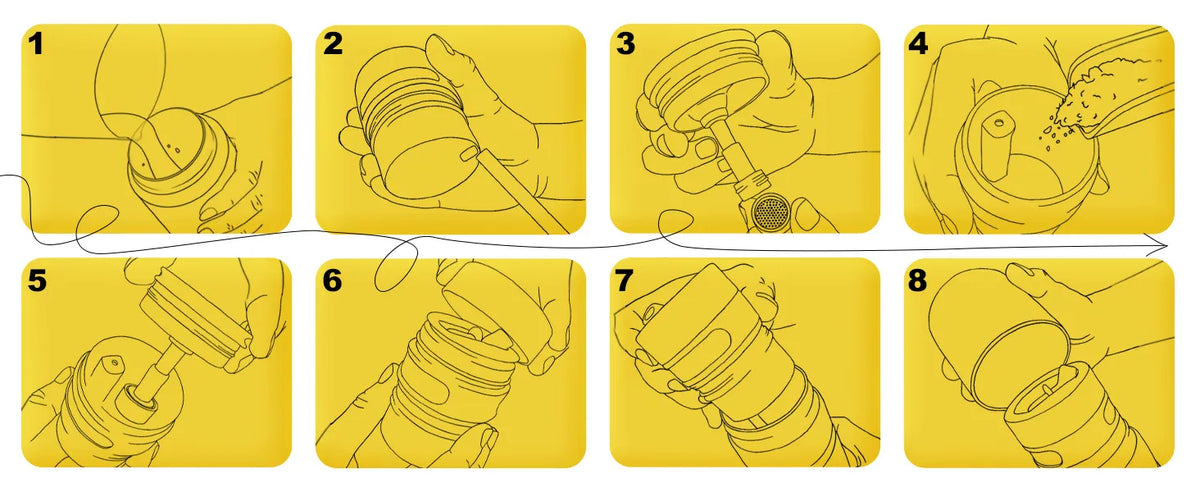 1
2
3
4
5
6
7
8