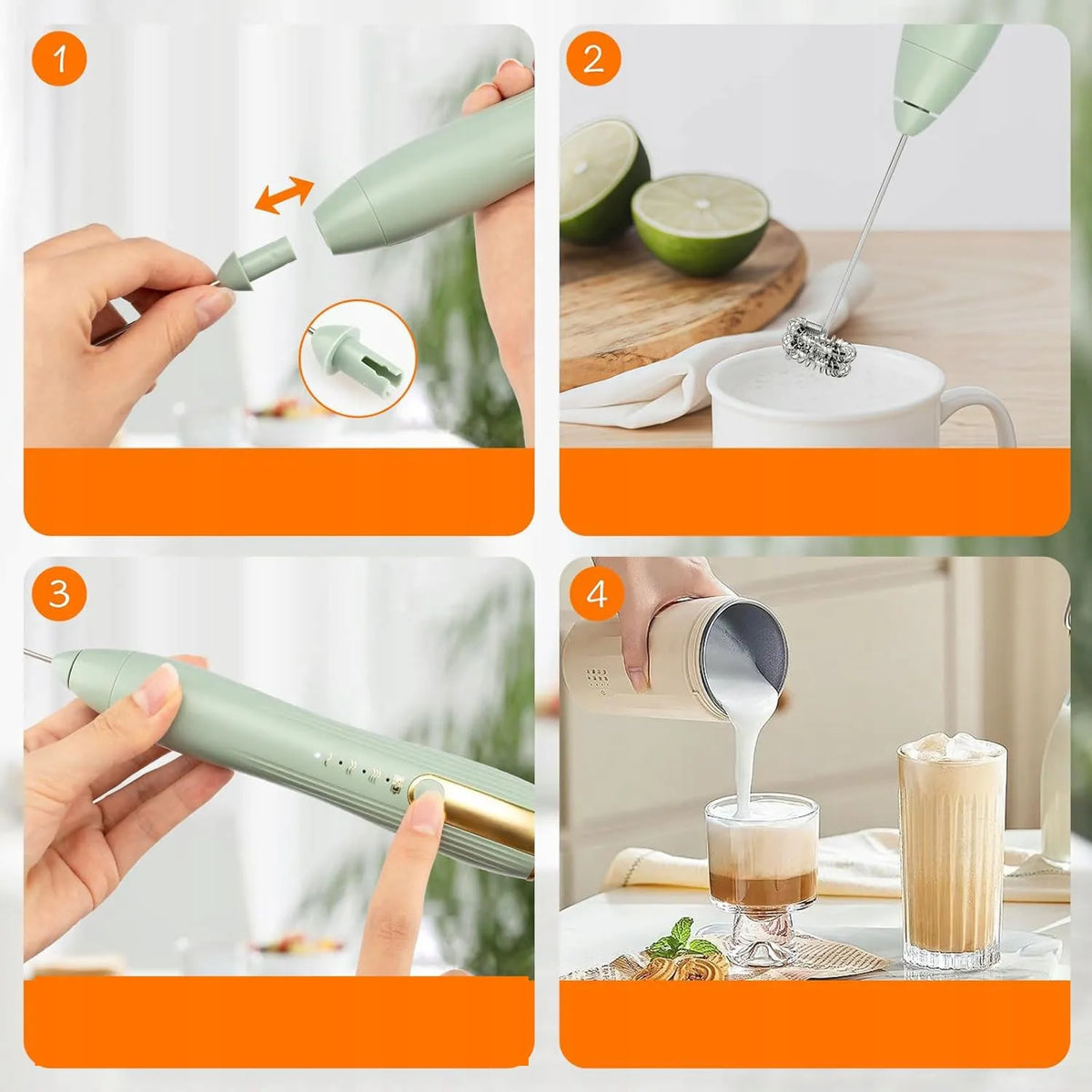 1

2

3

4