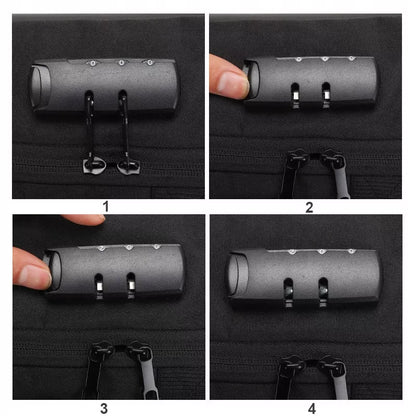 1

2

3

4