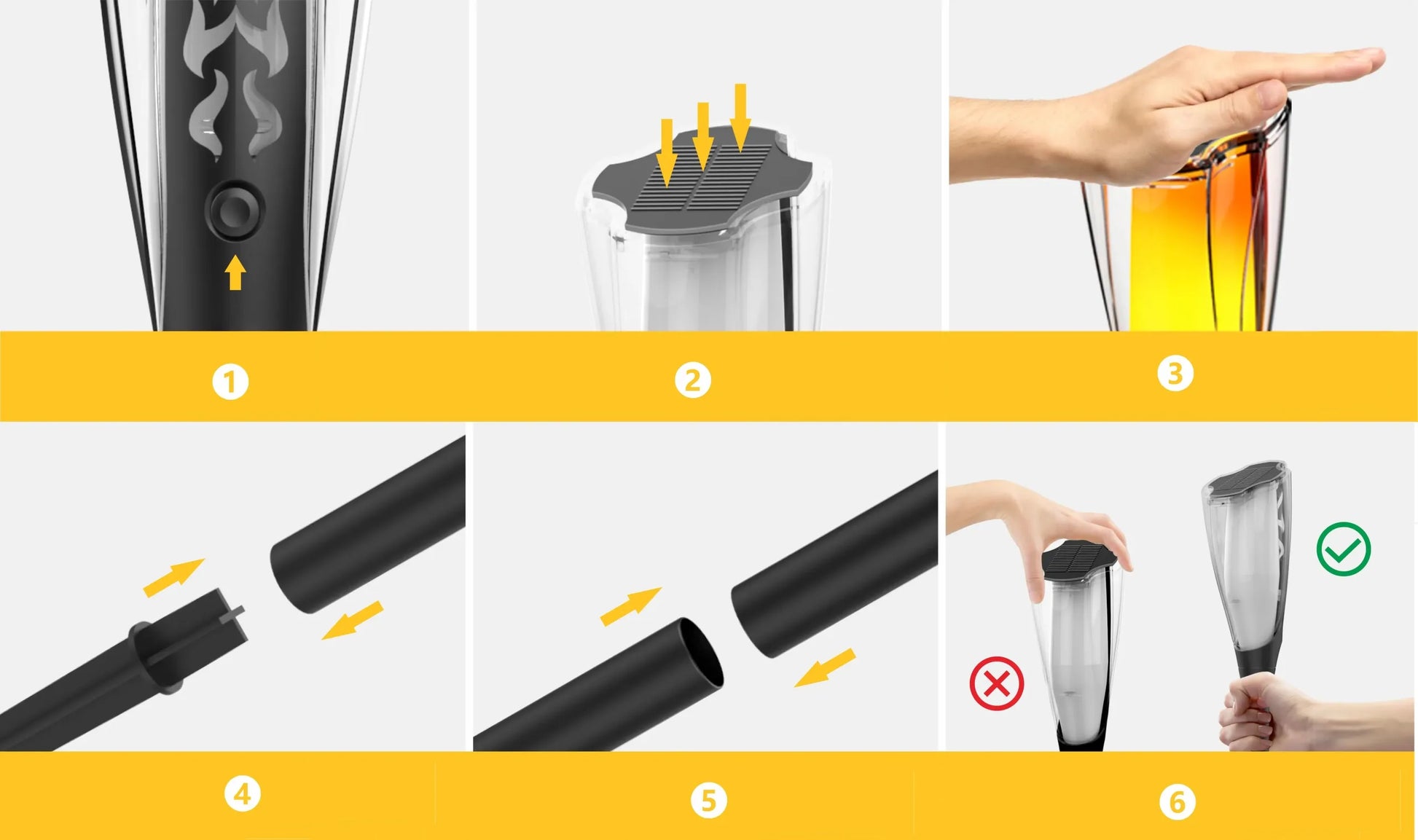 1

2

3

4

5

6