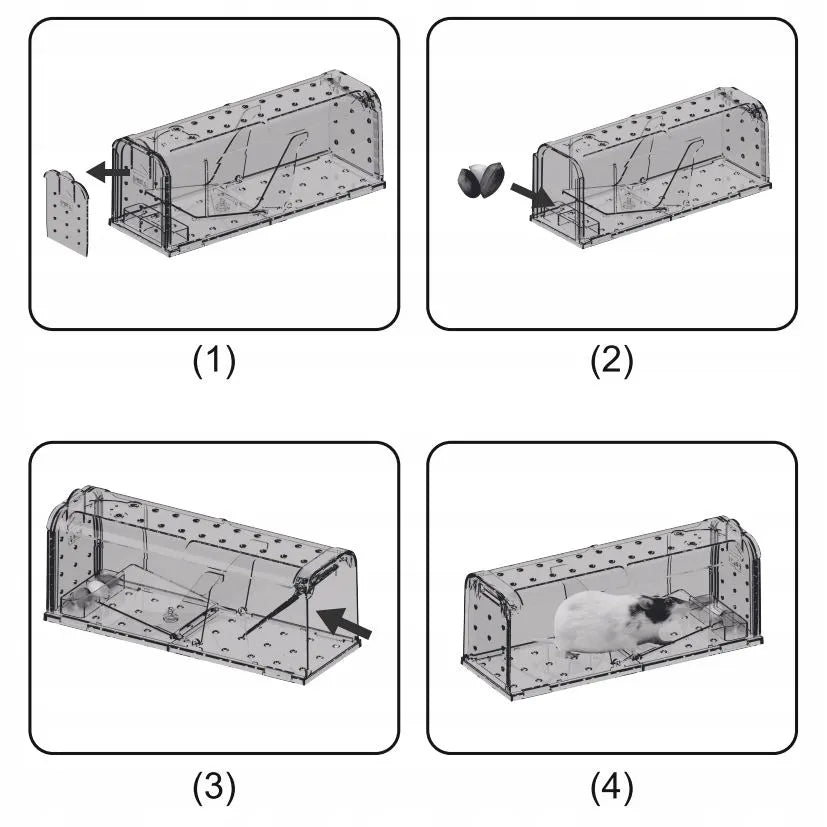 (1)

(2)

(3)

(4)